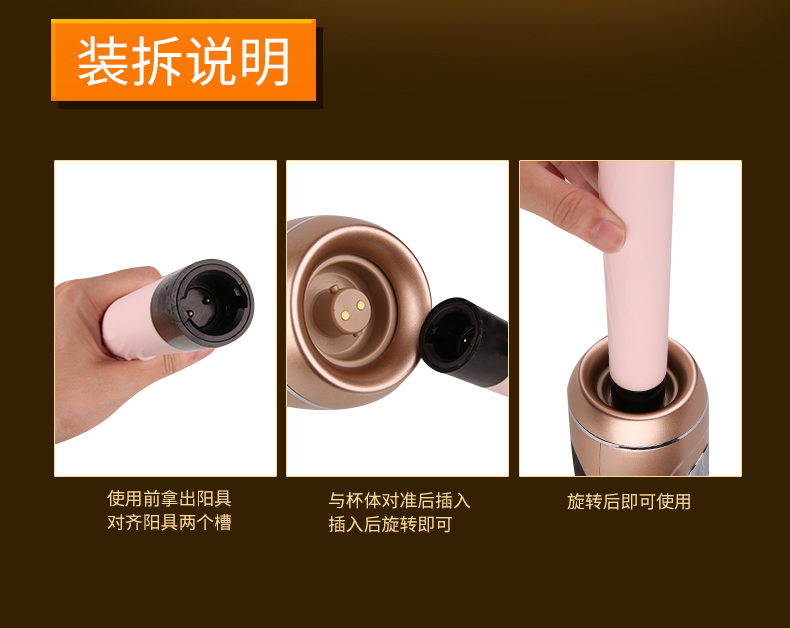 装拆说明

使用前拿出阳具
对齐阳具两个槽

与杯体对准后插入
插入后旋转即可

旋转后即可使用