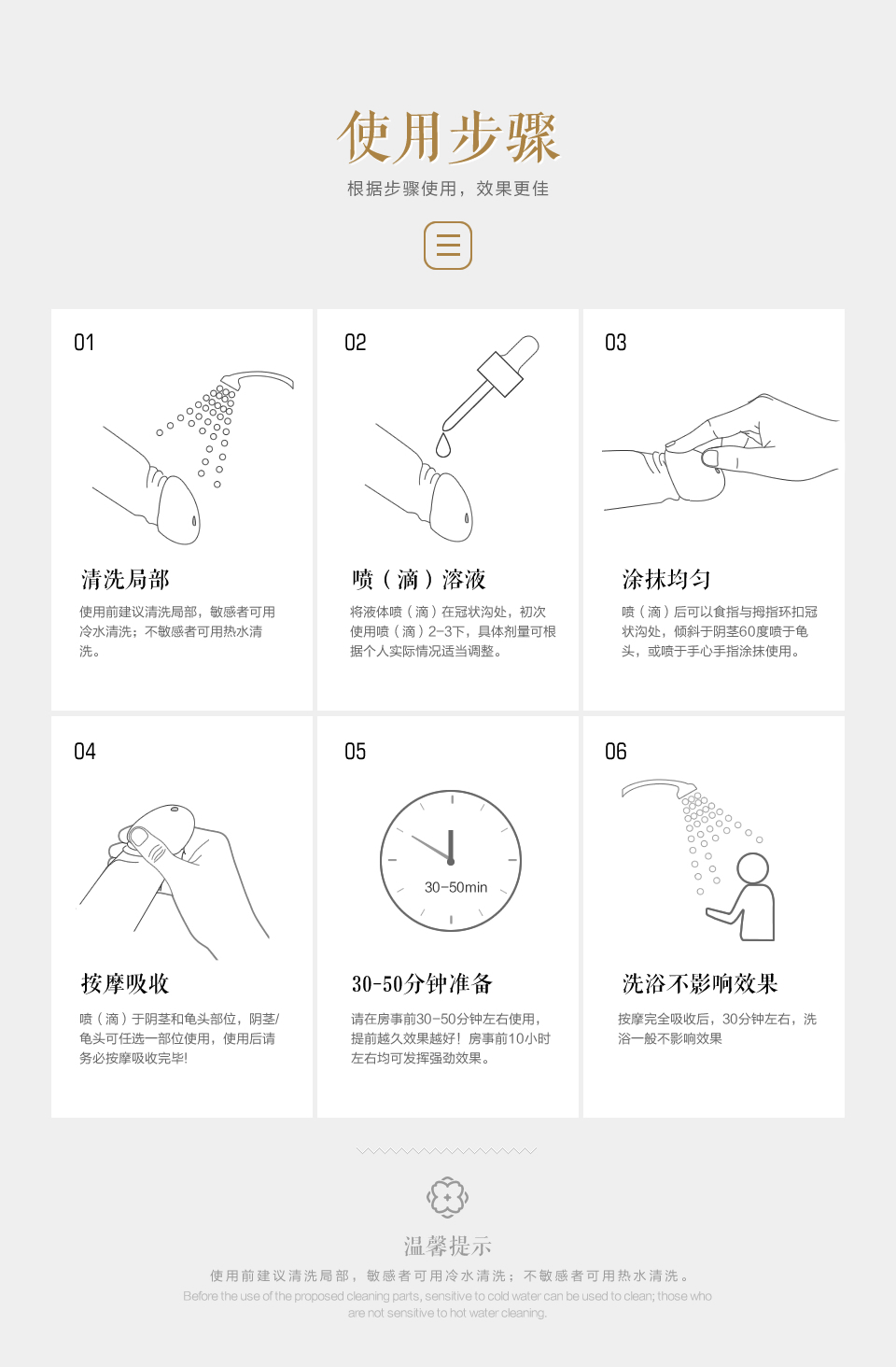 使用步骤

根据步骤使用，效果更佳

01

清洗局部

使用前建议清洗局部，敏感者可用冷水清洗；不敏感者可用热水清洗。

02

喷（滴）溶液

将液体喷（滴）在冠状沟处，初次使用喷（滴）2-3下，具体剂量可根据个人实际情况适当调整。

03

涂抹均匀

喷（滴）后可以食指与拇指环扣冠状沟处，倾斜于阴茎60度喷于龟头，或喷于手心手指涂抹使用。

04

按摩吸收

喷（滴）于阴茎和龟头部位，阴茎/龟头可任选一部位使用，使用后请务必按摩吸收完毕!

05

30-50min

30-50分钟准备

请在房事前30-50分钟左右使用，提前越久效果越好！房事前10小时左右均可发挥强劲效果。

06

洗浴不影响效果

按摩完全吸收后，30分钟左右，洗浴一般不影响效果

温馨提示

使用前建议清洗局部，敏感者可用冷水清洗；不敏感者可用热水清洗。

Before the use of the proposed cleaning parts, sensitive to cold water can be used to clean; those who are not sensitive to hot water cleaning.